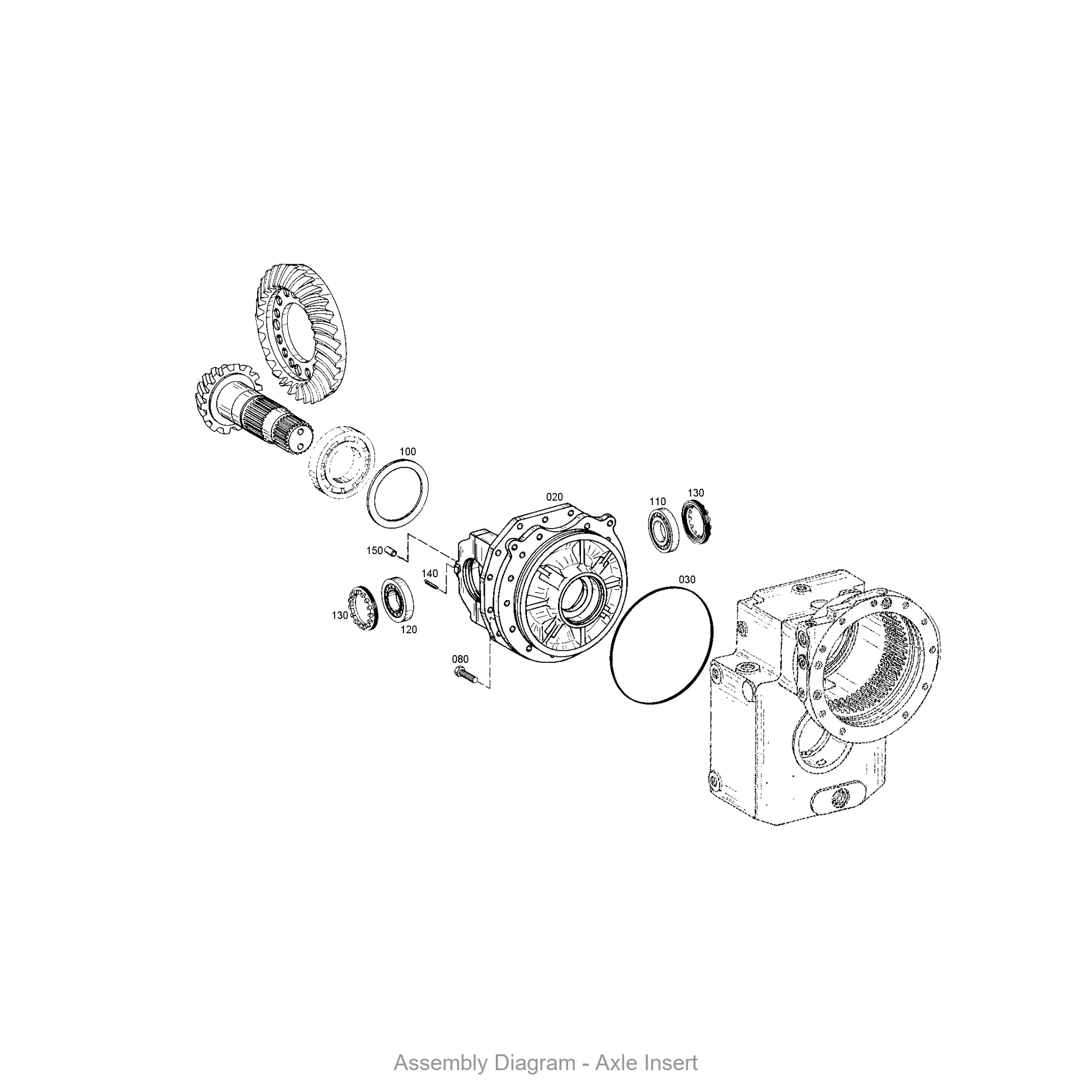 100
020
110
130
150
140
030
130
120
080

Assembly Diagram - Axle Insert