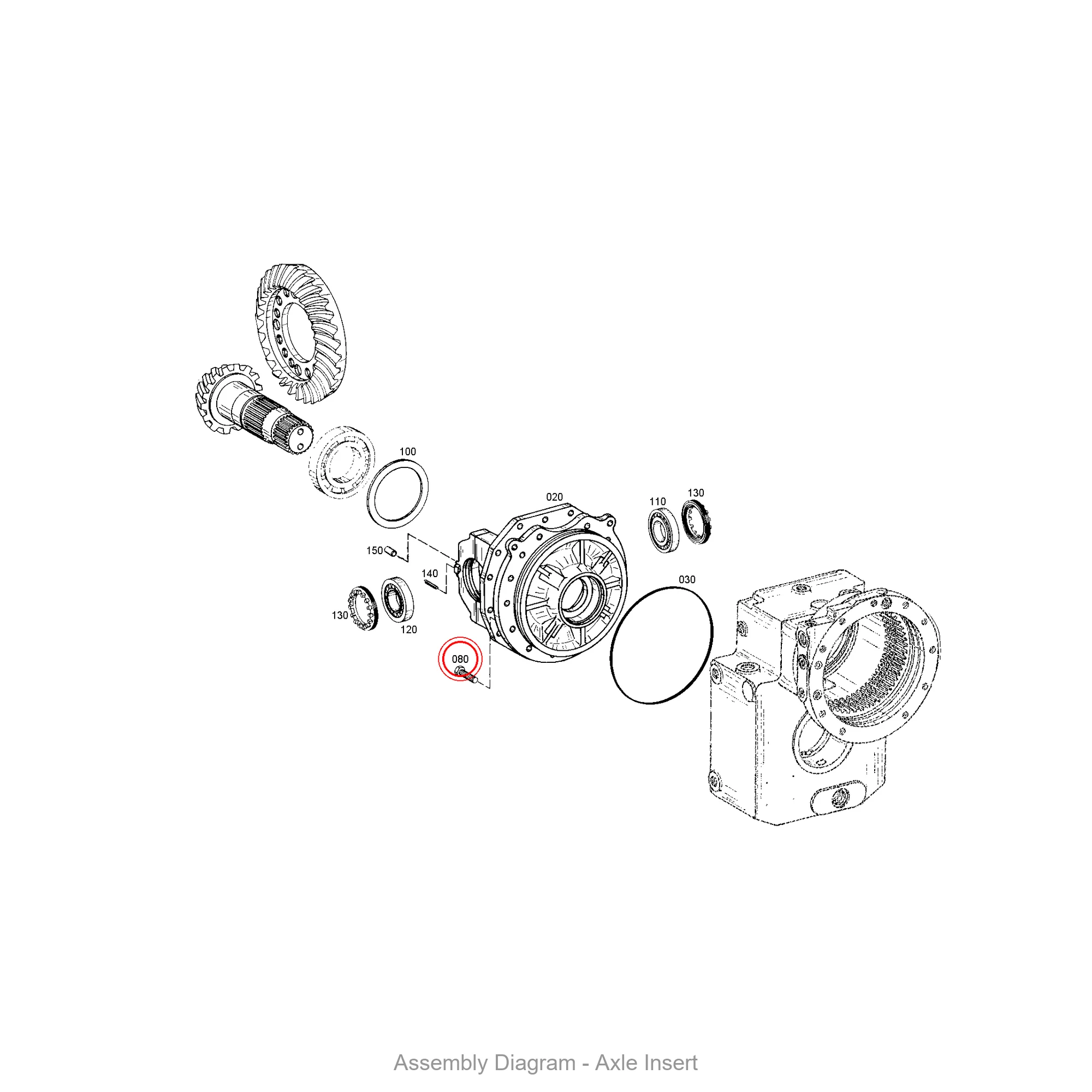 100

020

110

130

150

140

030

130

120

080

Assembly Diagram - Axle Insert