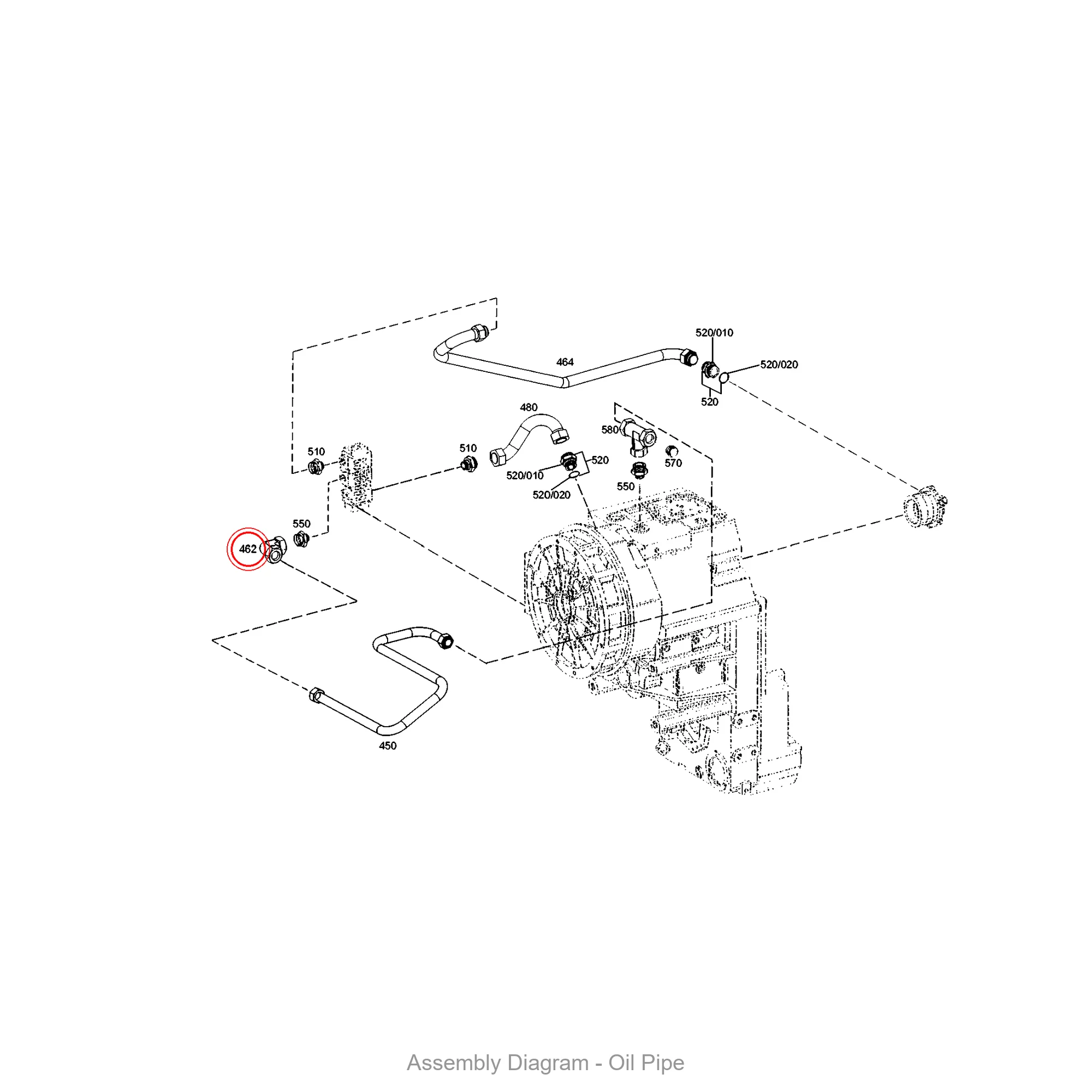 520/010
464
520/020
520
480
580
510
510
520
570
520/010
550
520/020
550
462
450

Assembly Diagram - Oil Pipe