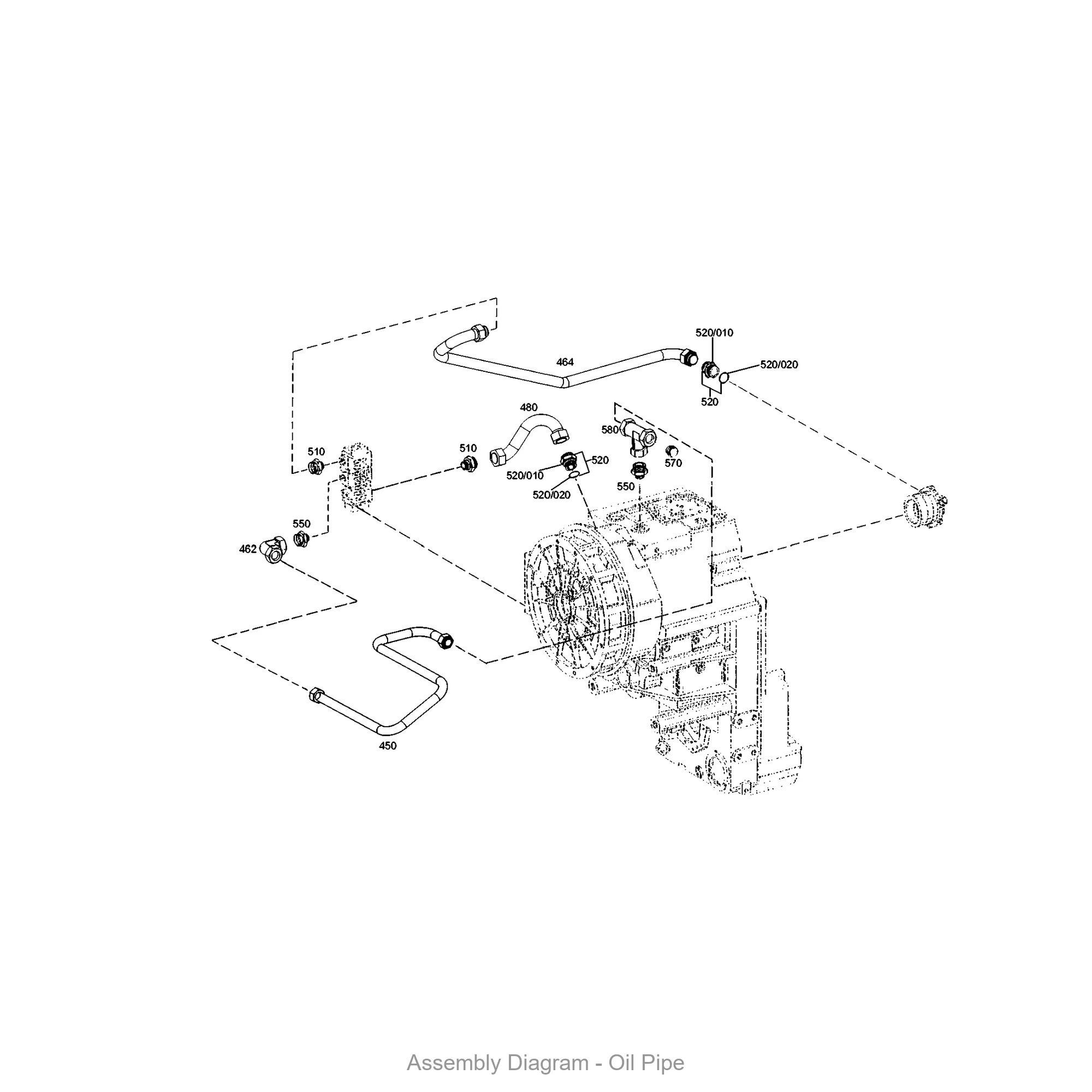 520/010
464
520/020
520
480
580
510
510
520
570
520/010
550
520/020
550
462
450

Assembly Diagram - Oil Pipe