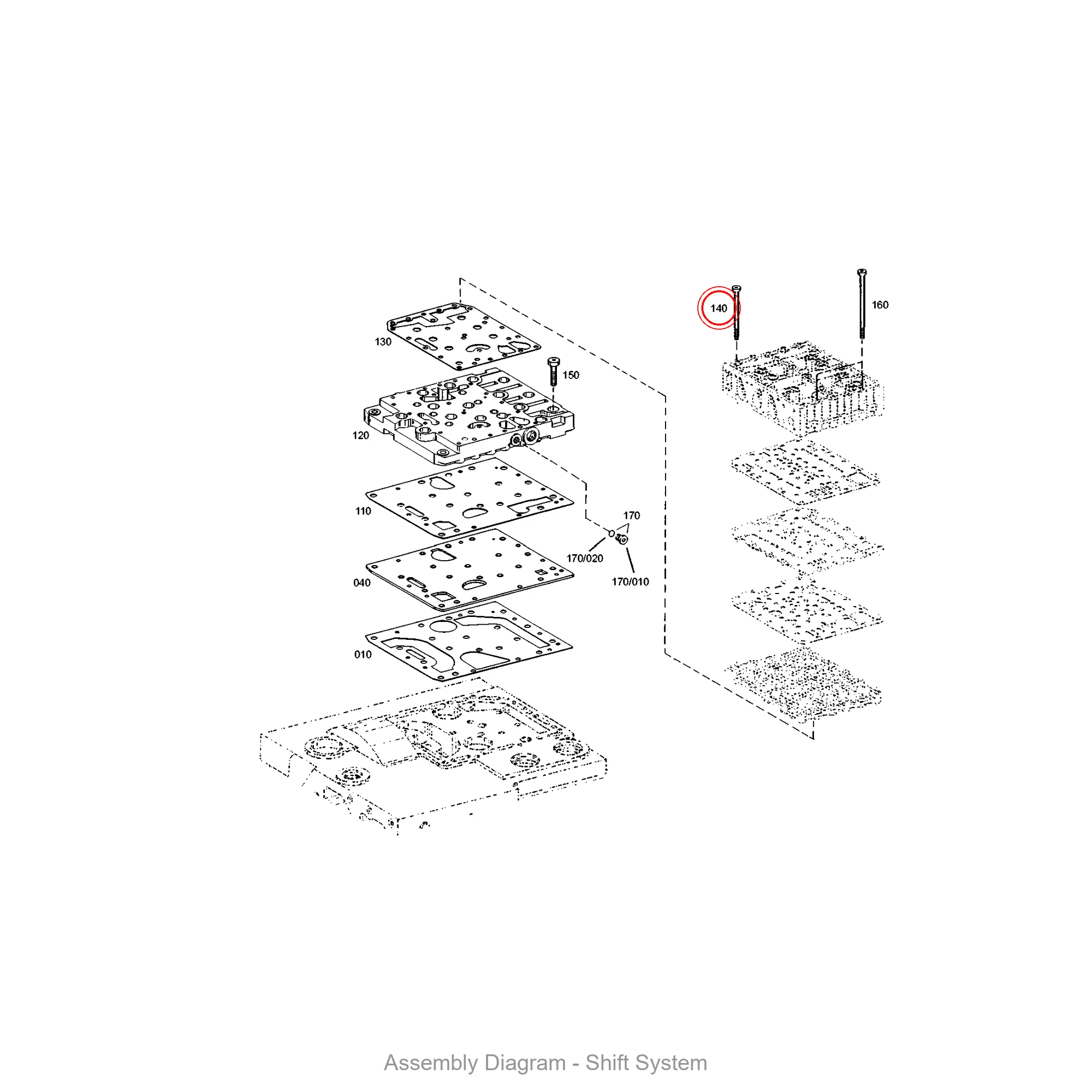 140

160

130

150

120

110

170

170/020

170/010

040

010

Assembly Diagram - Shift System