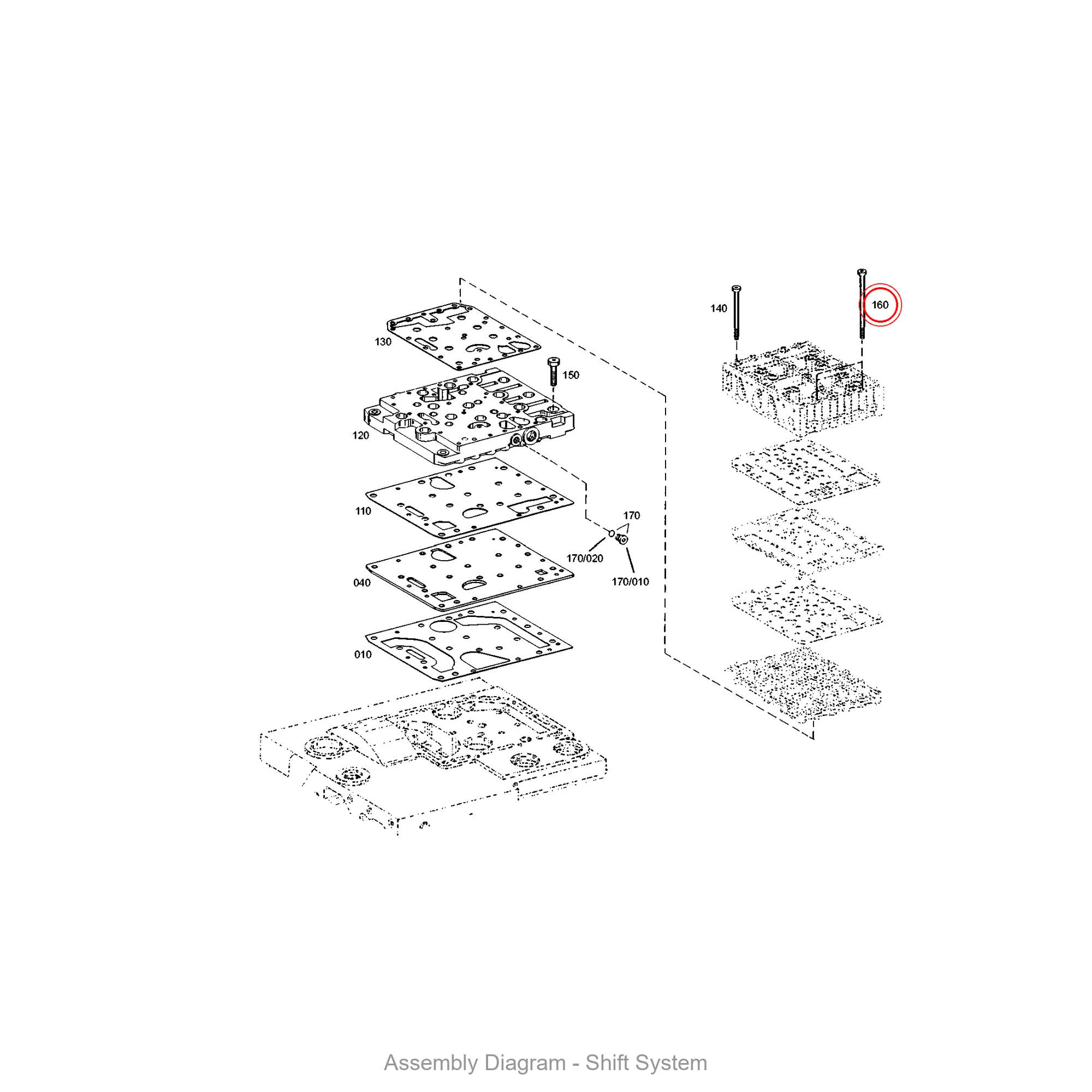 140
160
130
150
120
110
170
170/020
170/010
040
010

Assembly Diagram - Shift System