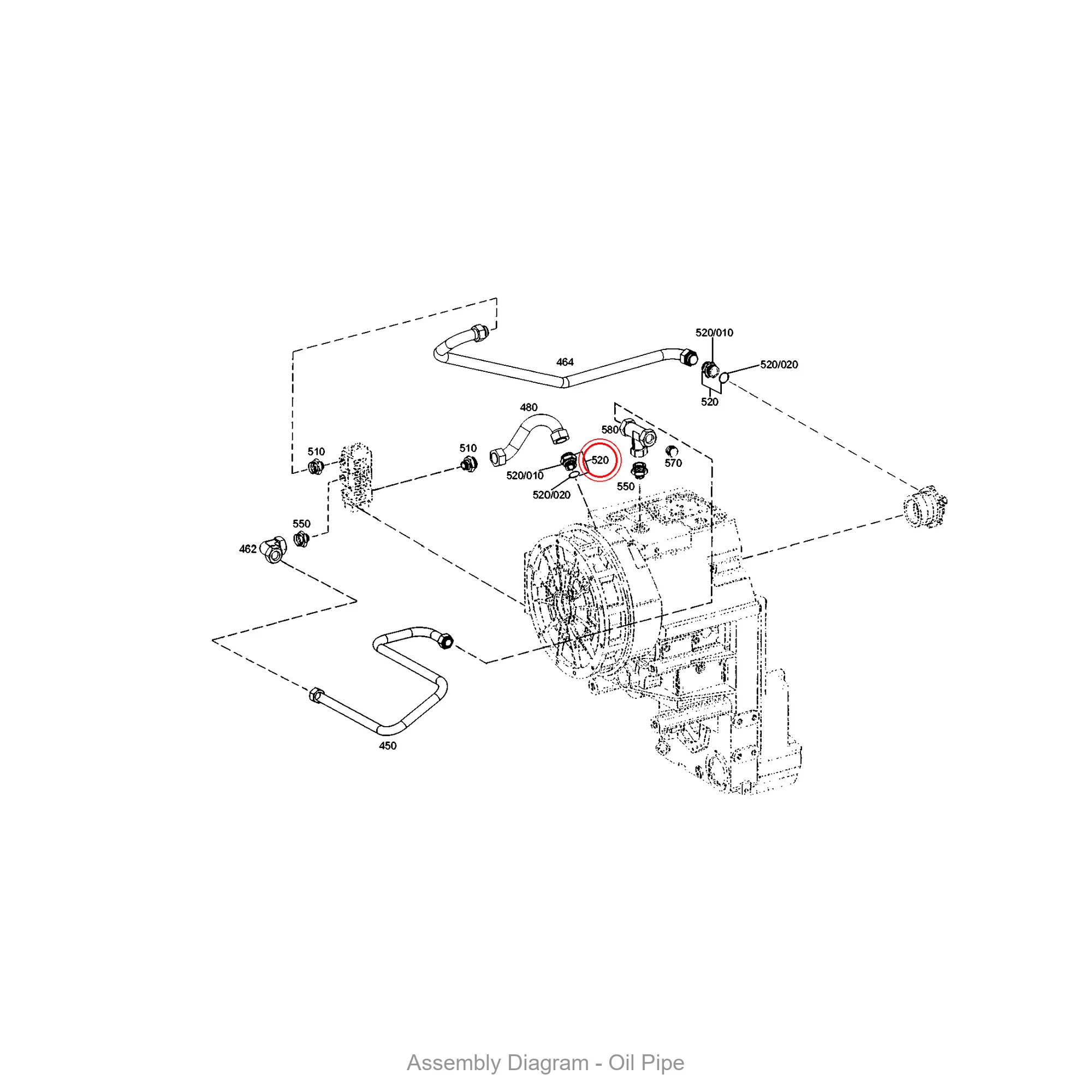 520/010
464
520/020
520
480
580
510
510
520
570
520/010
550
520/020
550
462
450

Assembly Diagram - Oil Pipe