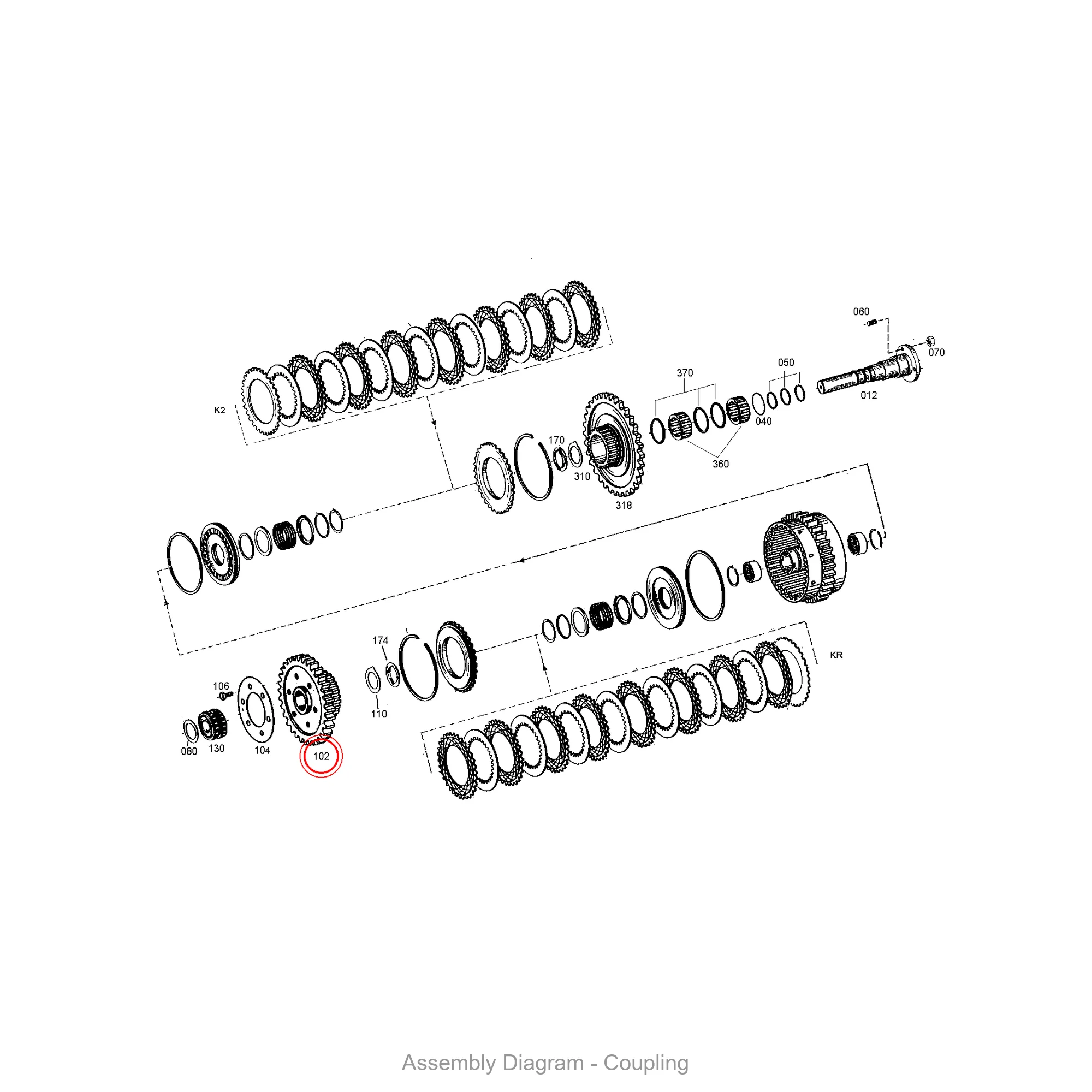 060
070
050
370
012
K2
040
170
360
310
318
174
KR
106
110
080
130
104
102

Assembly Diagram - Coupling