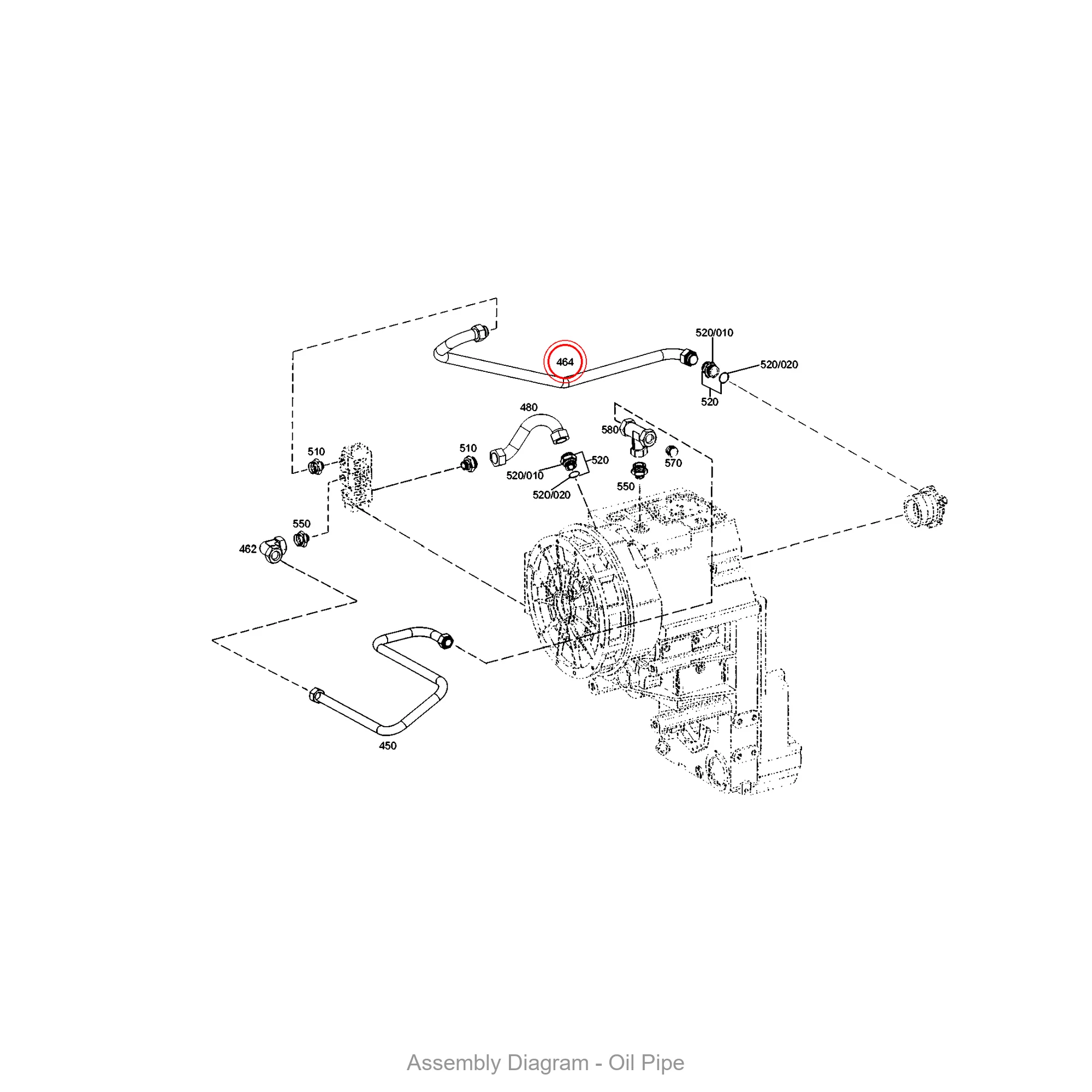 520/010
464
520/020
520
480
580
510
510
520
570
520/010
550
520/020
550
462
450

Assembly Diagram - Oil Pipe