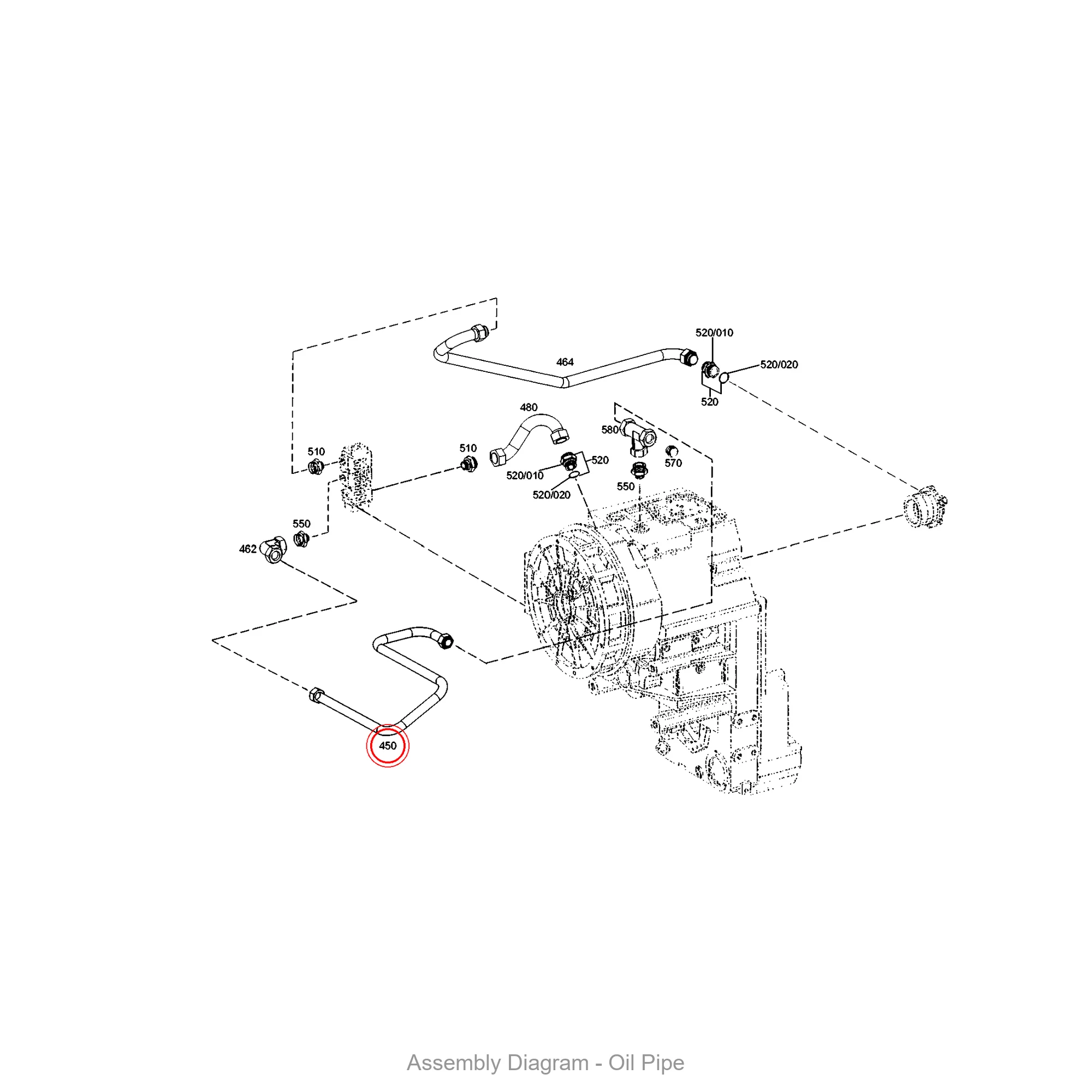 520/010
464
520/020
520
480
580
510
510
520
570
520/010
550
520/020
550
462
450

Assembly Diagram - Oil Pipe