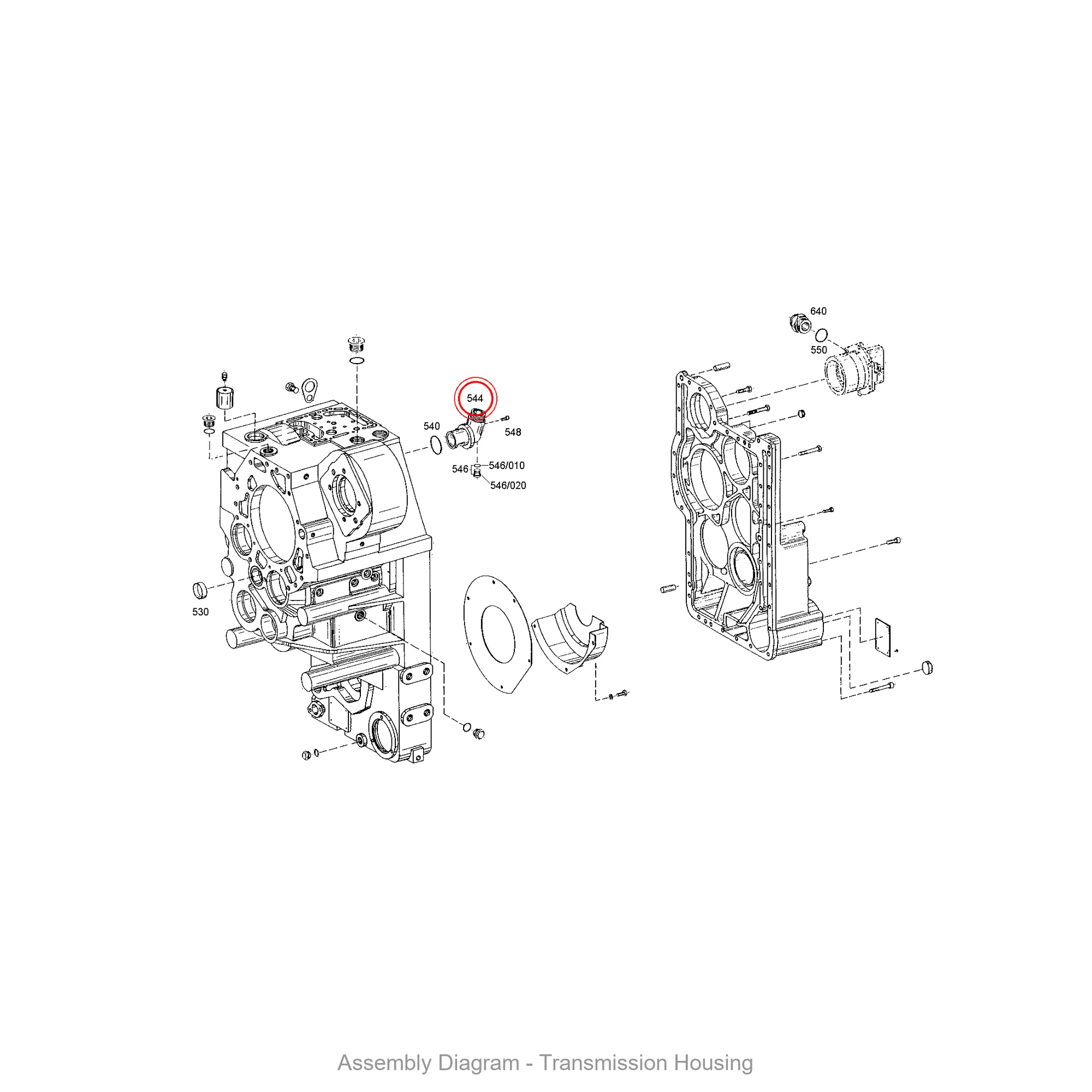 640
550
544
540
548
546
546/010
546/020
530

Assembly Diagram - Transmission Housing