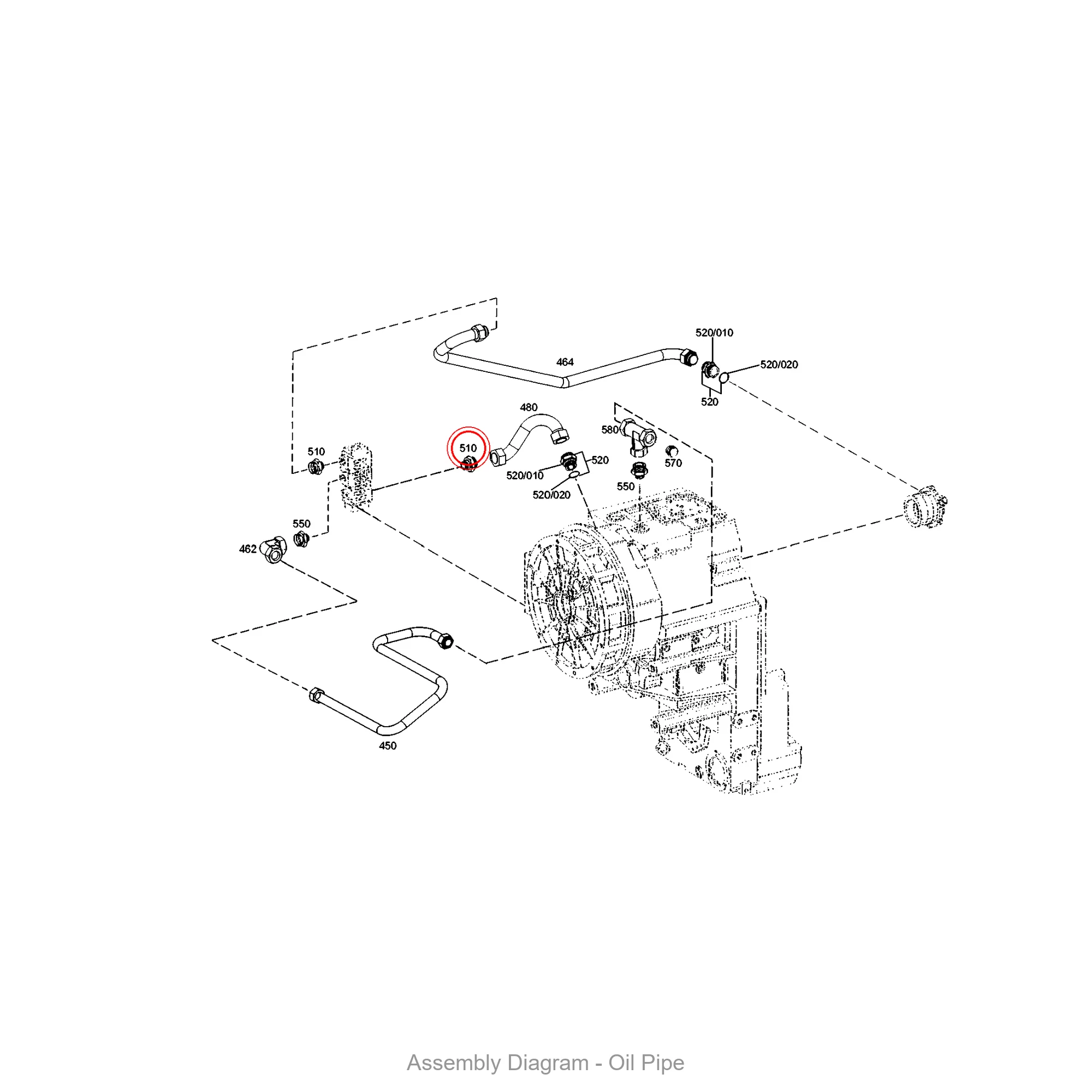 520/010
464
520/020
520
480
580
510
510
520
570
520/010
550
520/020
550
462
450

Assembly Diagram - Oil Pipe