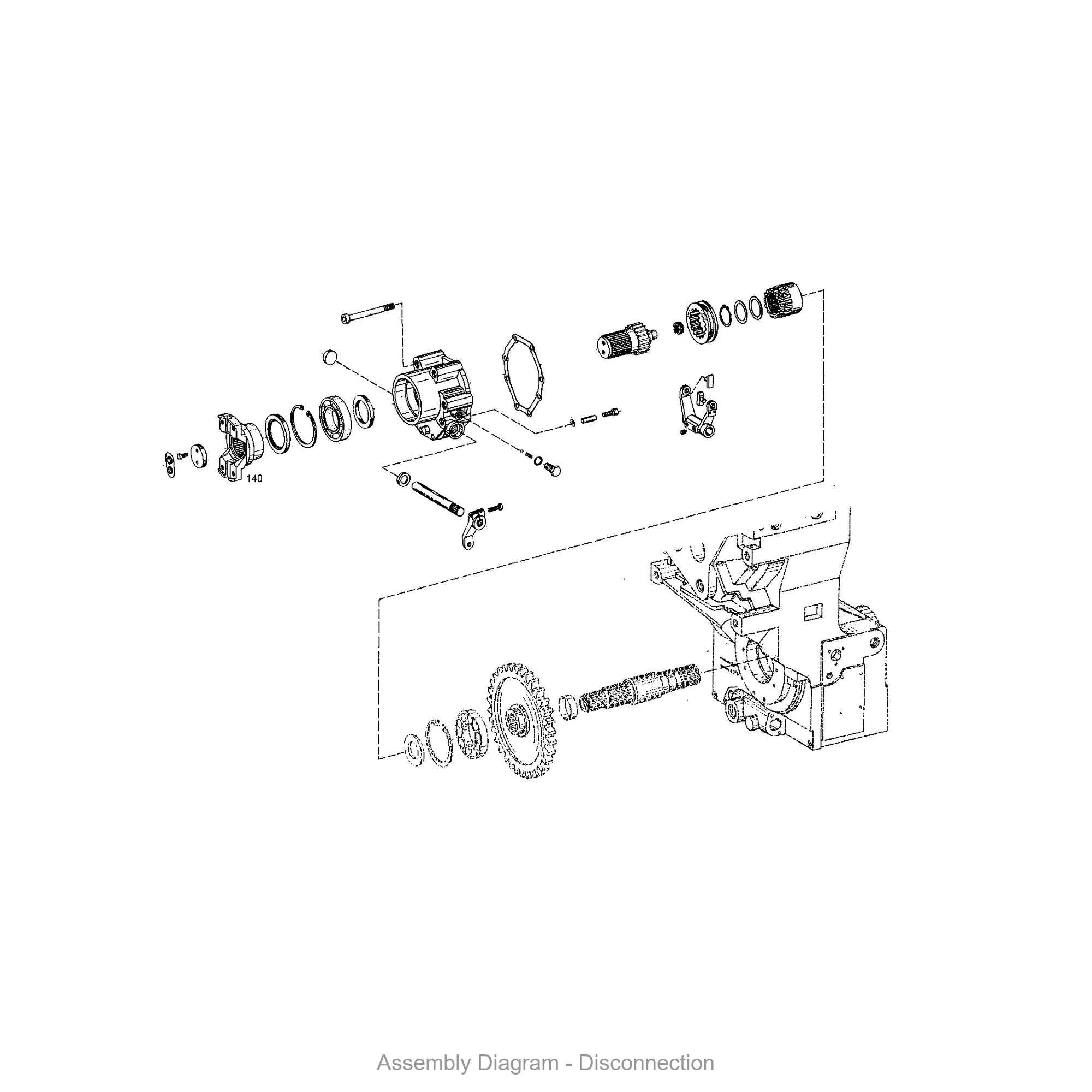 140

Assembly Diagram - Disconnection